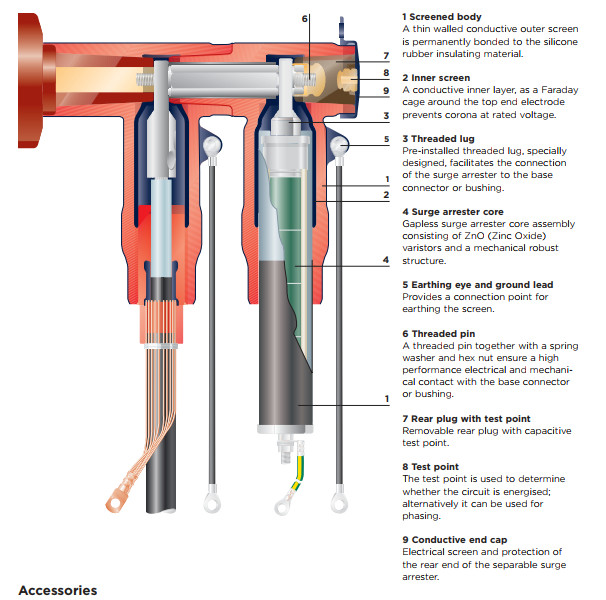 6
7
8
9
3
5
1
2
4
1

1 Screened body
A thin walled conductive outer screen is permanently bonded to the silicone rubber insulating material.

2 Inner screen
A conductive inner layer, as a Faraday cage around the top end electrode prevents corona at rated voltage.

3 Threaded lug
Pre-installed threaded lug, specially designed, facilitates the connection of the surge arrester to the base connector or bushing.

4 Surge arrester core
Gapless surge arrester core assembly consisting of ZnO (Zinc Oxide) varistors and a mechanical robust structure.

5 Earthing eye and ground lead
Provides a connection point for earthing the screen.

6 Threaded pin
A threaded pin together with a spring washer and hex nut ensure a high performance electrical and mechanical contact with the base connector or bushing.

7 Rear plug with test point
Removable rear plug with capacitive test point.

8 Test point
The test point is used to determine whether the circuit is energised; alternatively it can be used for phasing.

9 Conductive end cap
Electrical screen and protection of the rear end of the separable surge arrester.

Accessories